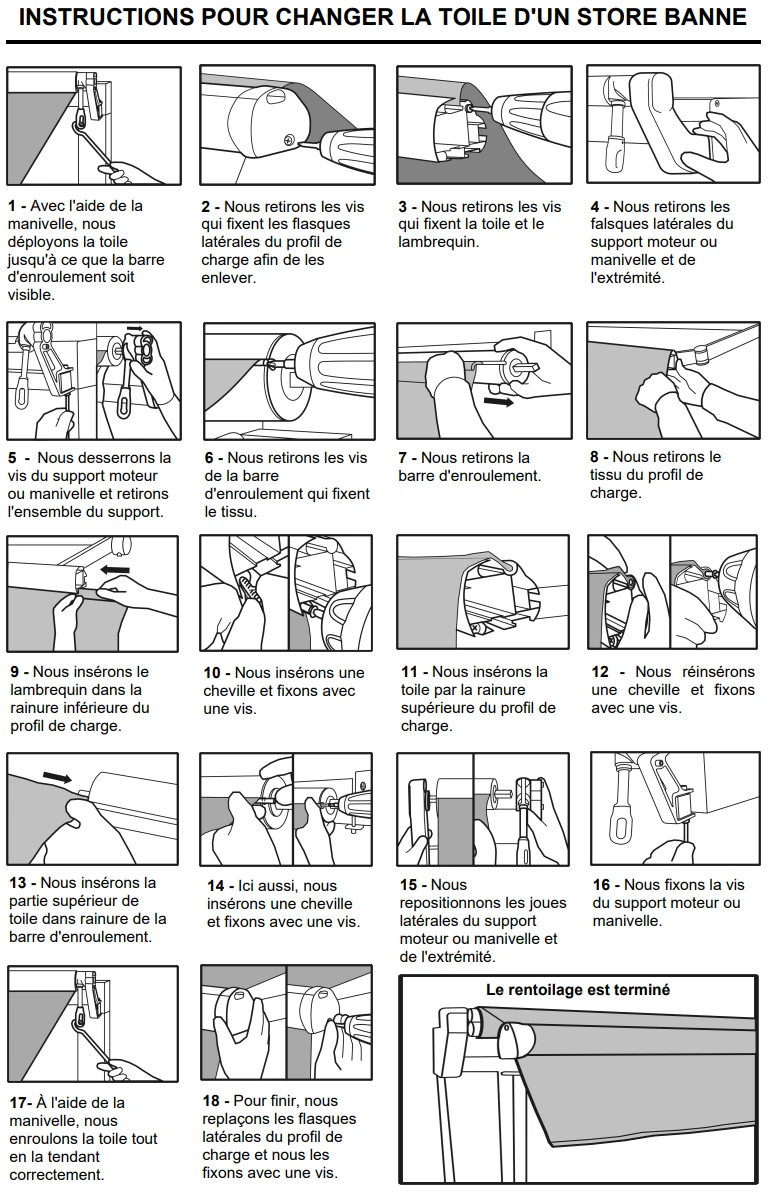 INSTRUCTIONS POUR CHANGER LA TOILE D'UN STORE BANNE

1 - Avec l'aide de la manivelle, nous déployons la toile jusqu'à ce que la barre d'enroulement soit visible.

2 - Nous retirons les vis qui fixent les flasques latérales du profil de charge afin de les enlever.

3 - Nous retirons les vis qui fixent la toile et le lambrequin.

4 - Nous retirons les falsques latérales du support moteur ou manivelle et de l'extrémité.

5 - Nous desserrons la vis du support moteur ou manivelle et retirons l'ensemble du support.

6 - Nous retirons les vis de la barre d'enroulement qui fixent le tissu.

7 - Nous retirons la barre d'enroulement.

8 - Nous retirons le tissu du profil de charge.

9 - Nous insérons le lambrequin dans la rainure inférieure du profil de charge.

10 - Nous insérons une cheville et fixons avec une vis.

11 - Nous insérons la toile par la rainure supérieure du profil de charge.

12 - Nous réinsérons une cheville et fixons avec une vis.

13 - Nous insérons la partie supérieur de toile dans rainure de la barre d'enroulement.

14 - Ici aussi, nous insérons une cheville et fixons avec une vis.

15 - Nous repositionnons les joues latérales du support moteur ou manivelle et de l'extrémité.

16 - Nous fixons la vis du support moteur ou manivelle.

17- À l'aide de la manivelle, nous enroulons la toile tout en la tendant correctement.

18 - Pour finir, nous replaçons les flasques latérales du profil de charge et nous les fixons avec une vis.

Le rentoilage est terminé